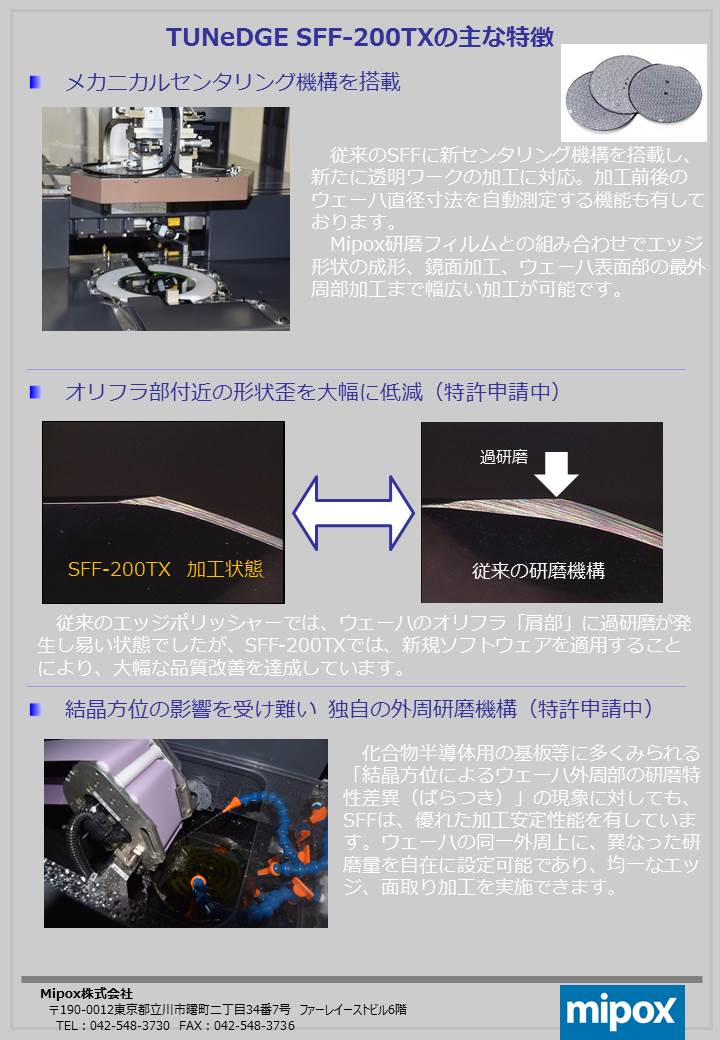 TUNeDGE SFF-200TXの主な特徴

メカニカルセンタリング機構を搭載

従来のSFFに新センタリング機構を搭載し、新たに透明ワークの加工に対応。加工前後のウェーハ直径寸法を自動測定する機能も有しております。

Mipox研磨フィルムとの組み合わせでエッジ形状の成形、鏡面加工、ウェーハ表面部の最外周部加工まで幅広い加工が可能です。

オリフラ部付近の形状歪を大幅に低減（特許申請中）

SFF-200TX　加工状態

過研磨

従来の研磨機構

従来のエッジポリッシャーでは、ウェーハのオリフラ「肩部」に過研磨が発生し易い状態でしたが、SFF-200TXでは、新規ソフトウェアを適用することにより、大幅な品質改善を達成しています。

結晶方位の影響を受け難い 独自の外周研磨機構（特許申請中）

化合物半導体用の基板等に多くみられる「結晶方位によるウェーハ外周部の研磨特性差異（ばらつき）」の現象に対しても、SFFは、優れた加工安定性能を有しています。ウェーハの同一外周上に、異なった研磨量を自在に設定可能であり、均一なエッジ、面取り加工を実施できます。

Mipox株式会社
〒190-0012東京都立川市曙町二丁目34番7号 ファーレイーストビル6階
TEL：042-548-3730 FAX：042-548-3736

mipox